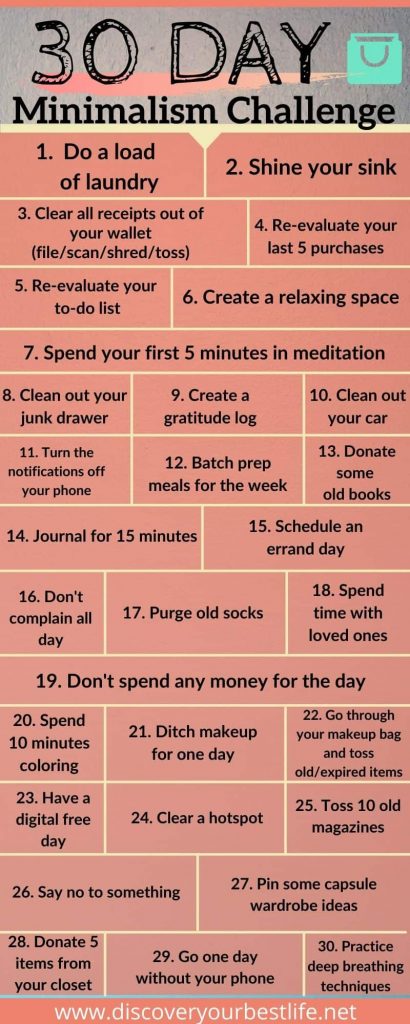 30 DAY
Minimalism Challenge

1. Do a load of laundry

2. Shine your sink

3. Clear all receipts out of your wallet (file/scan/shred/toss)

4. Re-evaluate your last 5 purchases

5. Re-evaluate your to-do list

6. Create a relaxing space

7. Spend your first 5 minutes in meditation

8. Clean out your junk drawer

9. Create a gratitude log

10. Clean out your car

11. Turn the notifications off your phone

12. Batch prep meals for the week

13. Donate some old books

14. Journal for 15 minutes

15. Schedule an errand day

16. Don't complain all day

17. Purge old socks

18. Spend time with loved ones

19. Don't spend any money for the day

20. Spend 10 minutes coloring

21. Ditch makeup for one day

22. Go through your makeup bag and toss old/expired items

23. Have a digital free day

24. Clear a hotspot

25. Toss 10 old magazines

26. Say no to something

27. Pin some capsule wardrobe ideas

28. Donate 5 items from your closet

29. Go one day without your phone

30. Practice deep breathing techniques

www.discoveryourbestlife.net